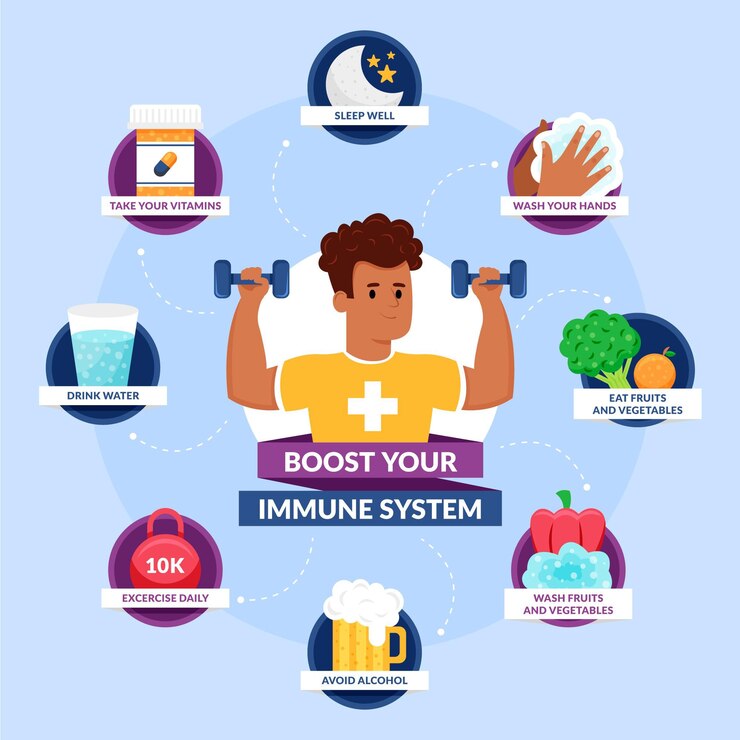 SLEEP WELL

TAKE YOUR VITAMINS

WASH YOUR HANDS

DRINK WATER

EAT FRUITS AND VEGETABLES

BOOST YOUR IMMUNE SYSTEM

10K

EXCERCISE DAILY

WASH FRUITS AND VEGETABLES

AVOID ALCOHOL